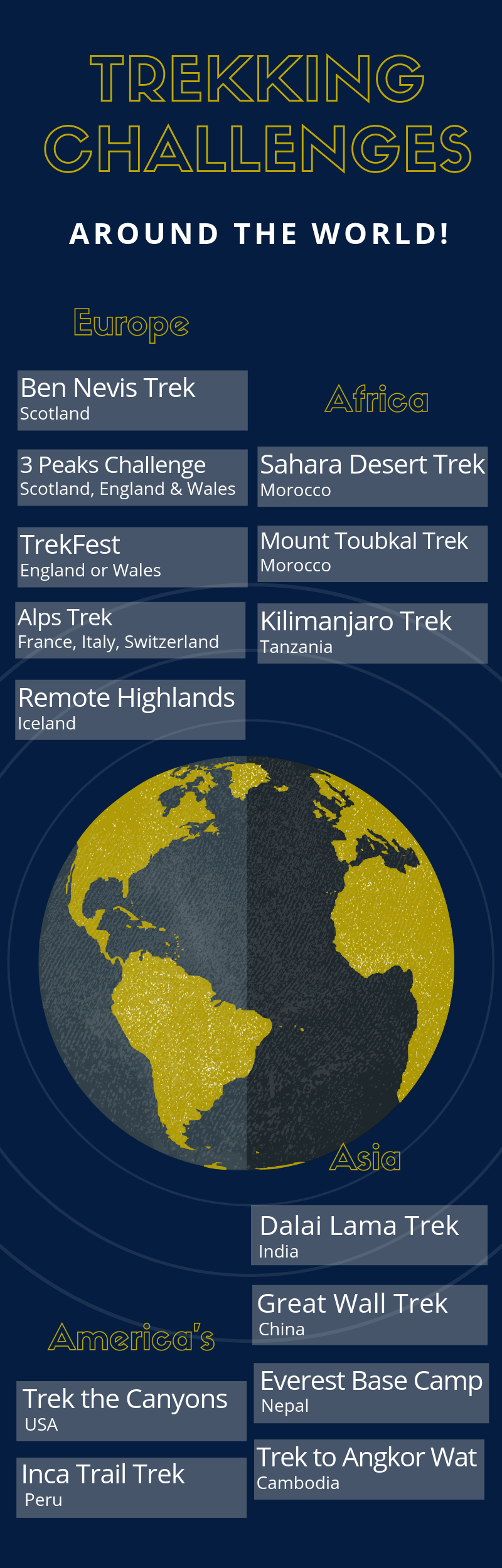 TREKKING CHALLENGES

AROUND THE WORLD!

Europe

Ben Nevis Trek
Scotland

3 Peaks Challenge
Scotland, England & Wales

TrekFest
England or Wales

Alps Trek
France, Italy, Switzerland

Remote Highlands
Iceland

Africa

Sahara Desert Trek
Morocco

Mount Toubkal Trek
Morocco

Kilimanjaro Trek
Tanzania

Asia

Dalai Lama Trek
India

Great Wall Trek
China

Everest Base Camp
Nepal

Trek to Angkor Wat
Cambodia

America's

Trek the Canyons
USA

Inca Trail Trek
Peru